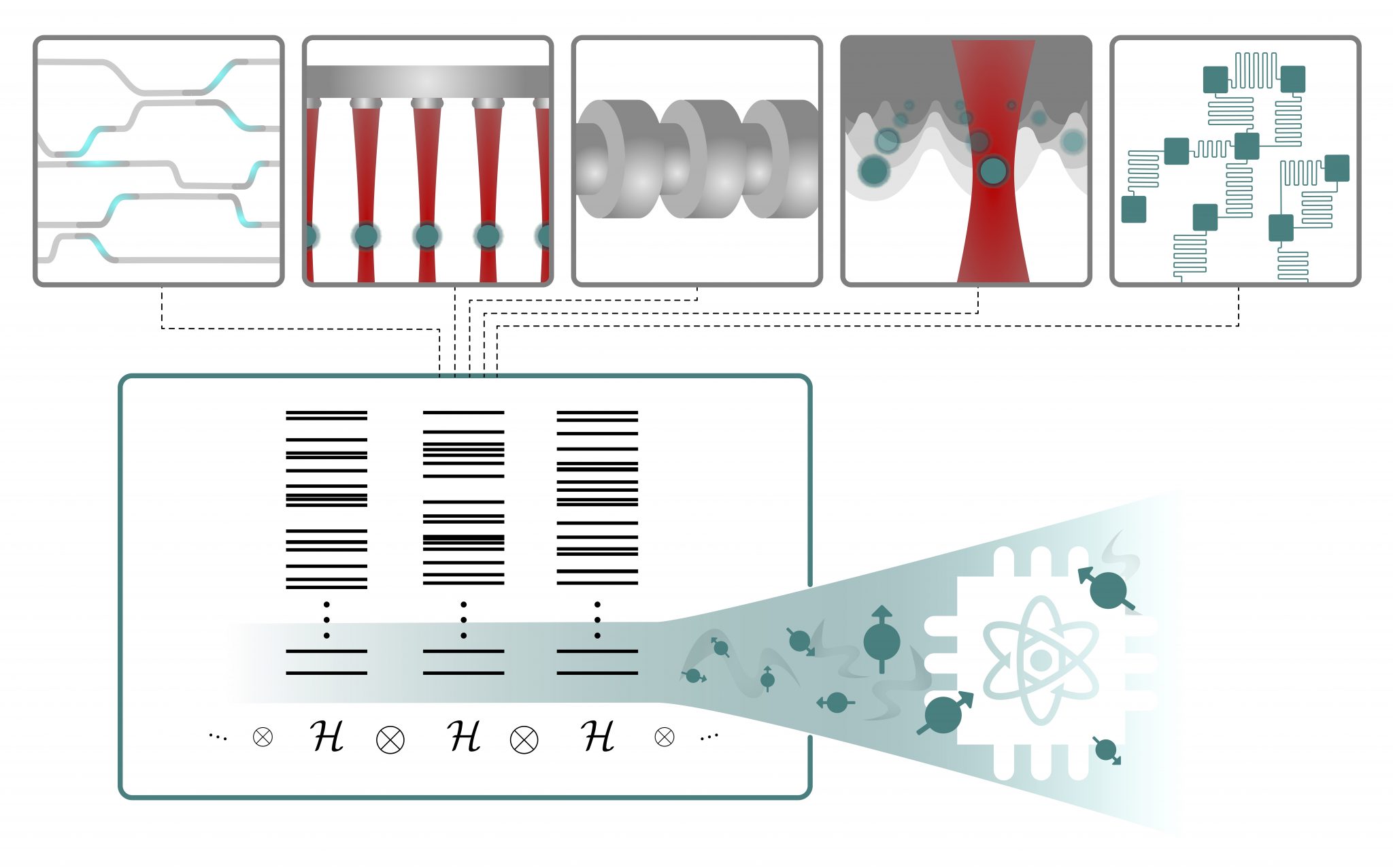 $\cdots \otimes \mathcal{H} \otimes \mathcal{H} \otimes \mathcal{H} \otimes \cdots$